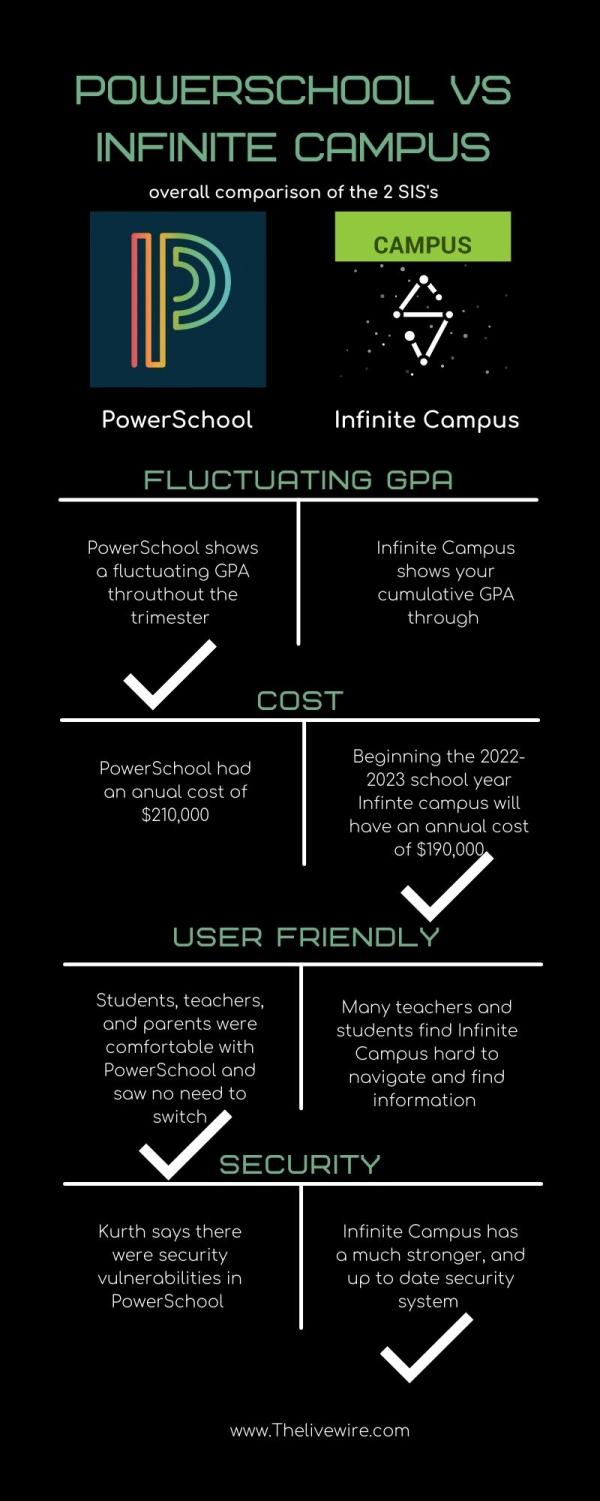 POWERSCHOOL VS INFINITE CAMPUS

overall comparison of the 2 SIS's

CAMPUS

PowerSchool

Infinite Campus

FLUCTUATING GPA

PowerSchool shows a fluctuating GPA throuthout the trimester

Infinite Campus shows your cumulative GPA through

COST

PowerSchool had an anual cost of $210,000

Beginning the 2022-2023 school year Infinte campus will have an annual cost of $190,000

USER FRIENDLY

Students, teachers, and parents were comfortable with PowerSchool and saw no need to switch

Many teachers and students find Infinite Campus hard to navigate and find information

SECURITY

Kurth says there were security vulnerabilities in PowerSchool

Infinite Campus has a much stronger, and up to date security system

www.Thelivewire.com